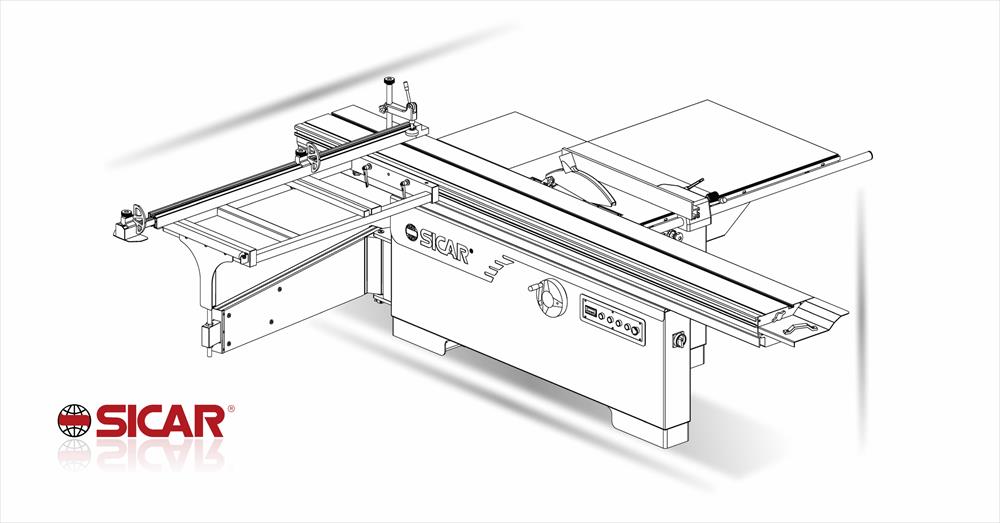 SICAR®

SICAR®